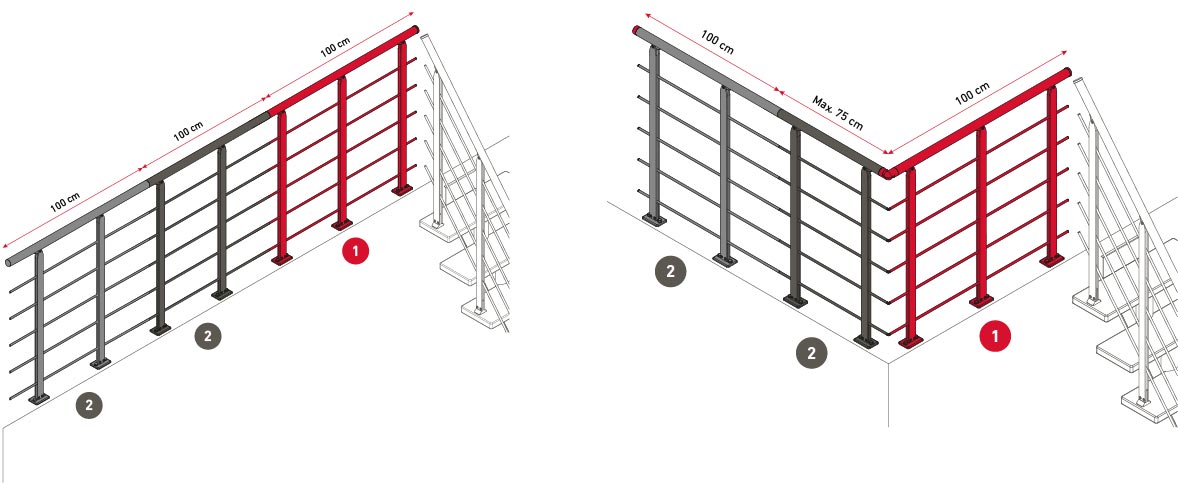 100 cm
100 cm
100 cm
1
2
2

100 cm
Max. 75 cm
100 cm
2
2
1