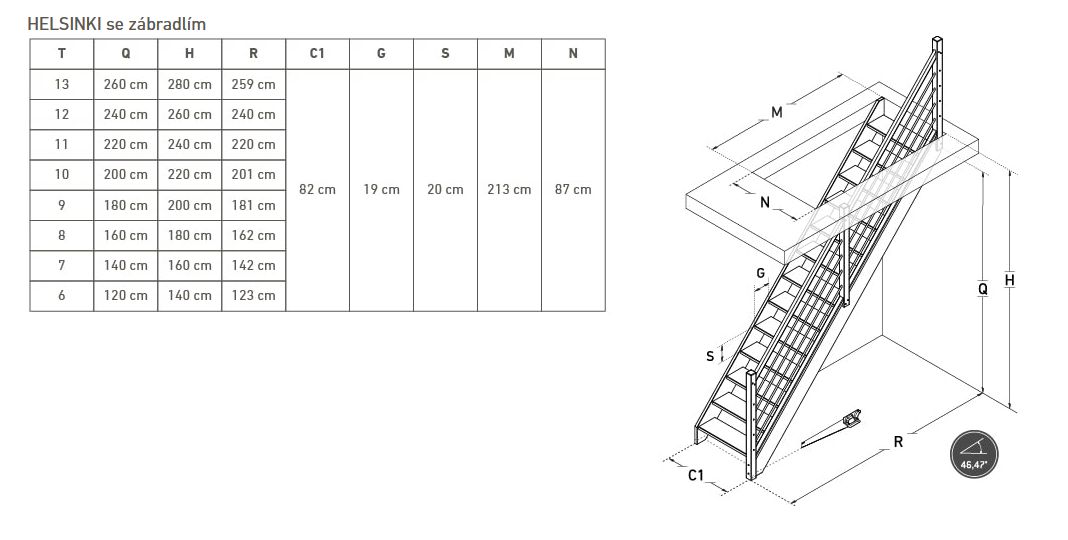 HELSINKI se zábradlím

| T | Q | H | R | C1 | G | S | M | N |
|---|---|---|---|---|---|---|---|---|
| 13 | 260 cm | 280 cm | 259 cm | 82 cm | 19 cm | 20 cm | 213 cm | 87 cm |
| 12 | 240 cm | 260 cm | 240 cm | | | | | |
| 11 | 220 cm | 240 cm | 220 cm | | | | | |
| 10 | 200 cm | 220 cm | 201 cm | | | | | |
| 9 | 180 cm | 200 cm | 181 cm | | | | | |
| 8 | 160 cm | 180 cm | 162 cm | | | | | |
| 7 | 140 cm | 160 cm | 142 cm | | | | | |
| 6 | 120 cm | 140 cm | 123 cm | | | | | |

M
N
G
S
Q
H
R
C1
46,47°