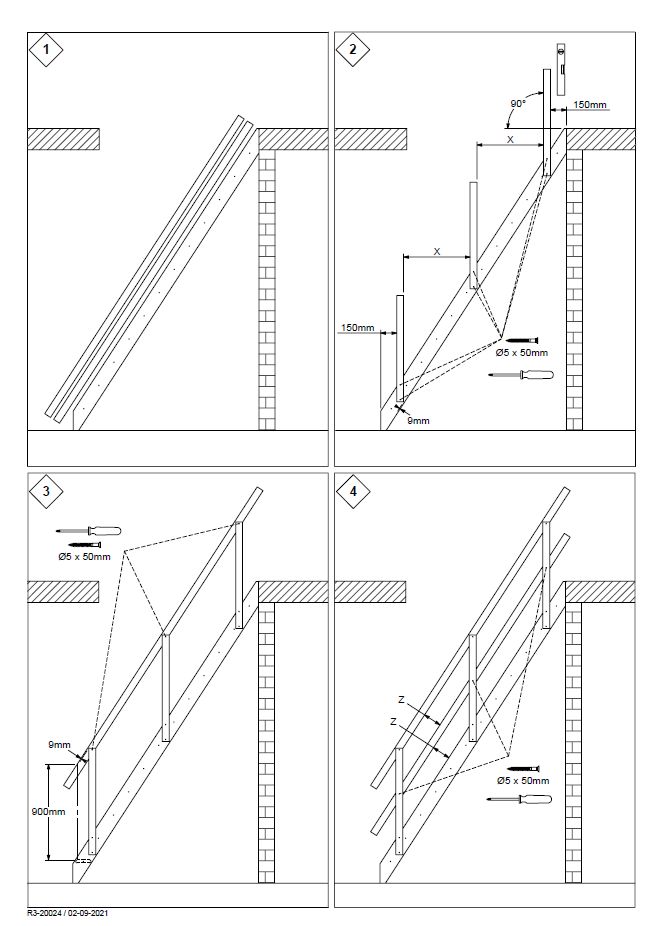 1

2

90°

150mm

X

X

150mm

Ø5 x 50mm

9mm

3

Ø5 x 50mm

9mm

900mm

4

Z

Z

Ø5 x 50mm

R3-20024 / 02-09-2021